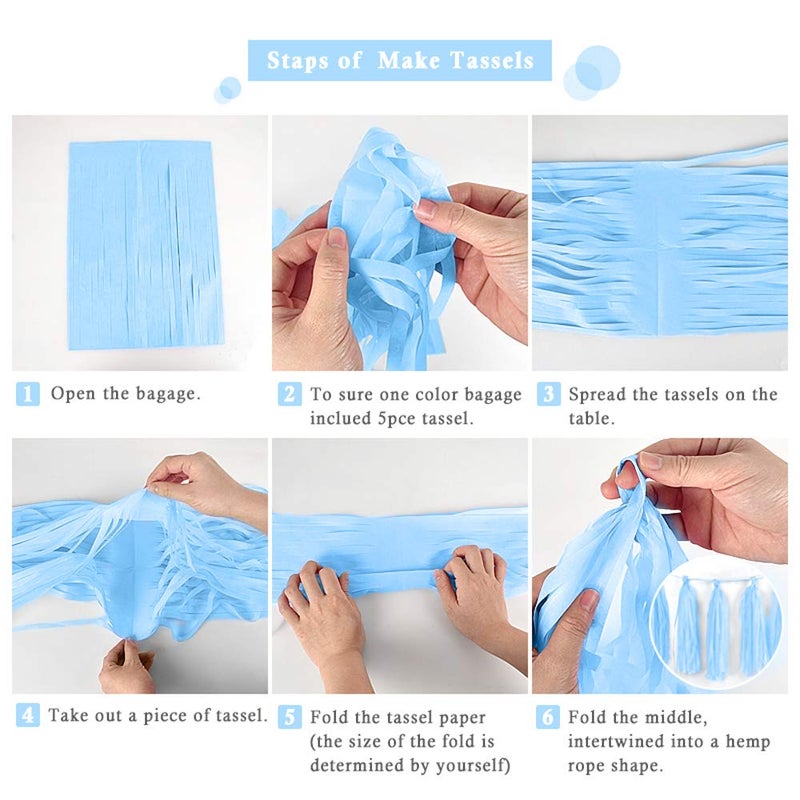 Staps of Make Tassels

1 Open the bagage.

2 To sure one color bagage inclued 5pce tassel.

3 Spread the tassels on the table.

4 Take out a piece of tassel.

5 Fold the tassel paper (the size of the fold is determined by yourself)

6 Fold the middle, intertwined into a hemp rope shape.